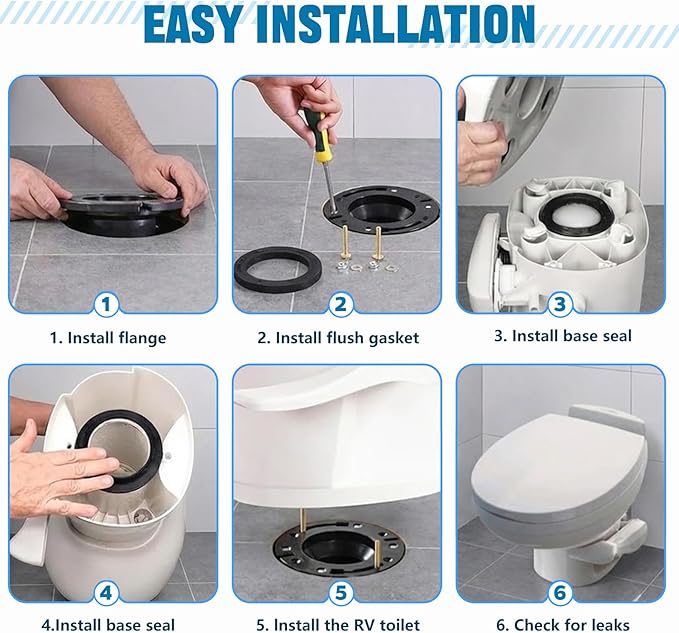 EASY INSTALLATION

1

1. Install flange

2

2. Install flush gasket

3

3. Install base seal

4

4.Install base seal

5

5. Install the RV toilet

6

6. Check for leaks