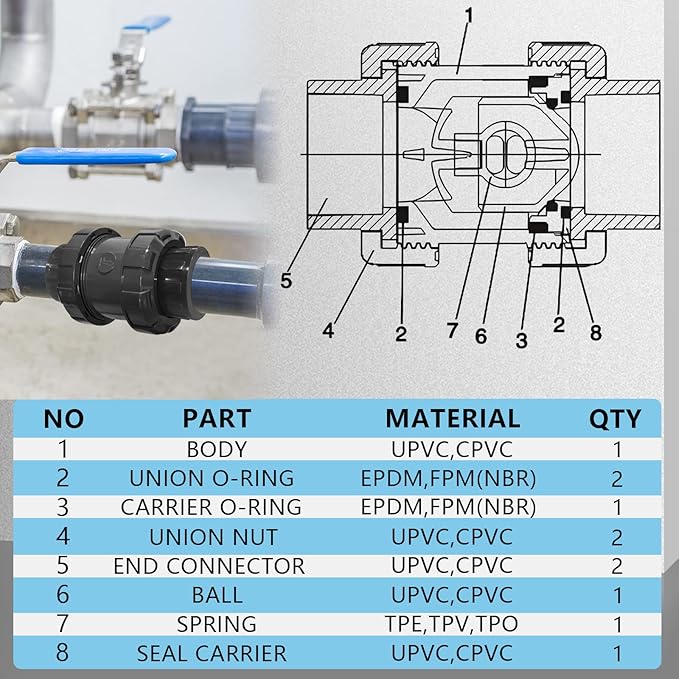 1

5

4

2

7

6

3

2

8

| NO | PART | MATERIAL | QTY |
|---|---|---|---|
| 1 | BODY | UPVC,CPVC | 1 |
| 2 | UNION O-RING | EPDM,FPM(NBR) | 2 |
| 3 | CARRIER O-RING | EPDM,FPM(NBR) | 1 |
| 4 | UNION NUT | UPVC,CPVC | 2 |
| 5 | END CONNECTOR | UPVC,CPVC | 2 |
| 6 | BALL | UPVC,CPVC | 1 |
| 7 | SPRING | TPE,TPV,TPO | 1 |
| 8 | SEAL CARRIER | UPVC,CPVC | 1 |