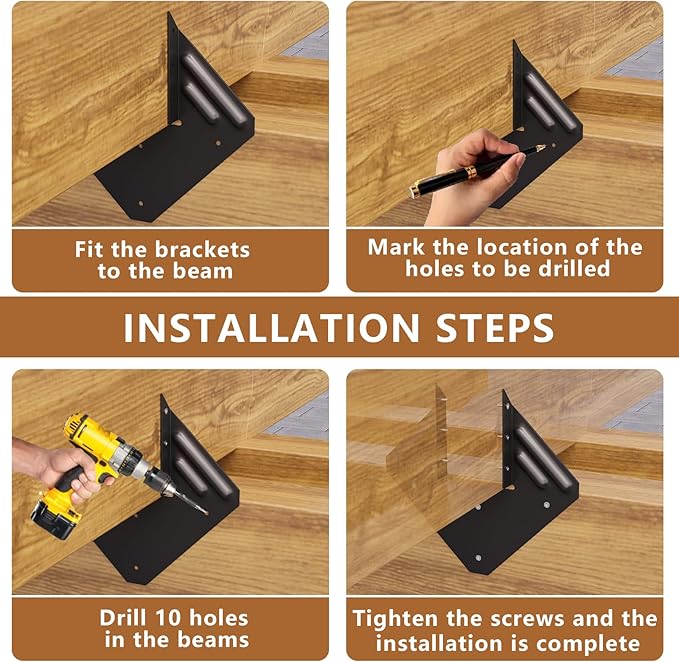 Fit the brackets to the beam

Mark the location of the holes to be drilled

INSTALLATION STEPS

Drill 10 holes in the beams

Tighten the screws and the installation is complete