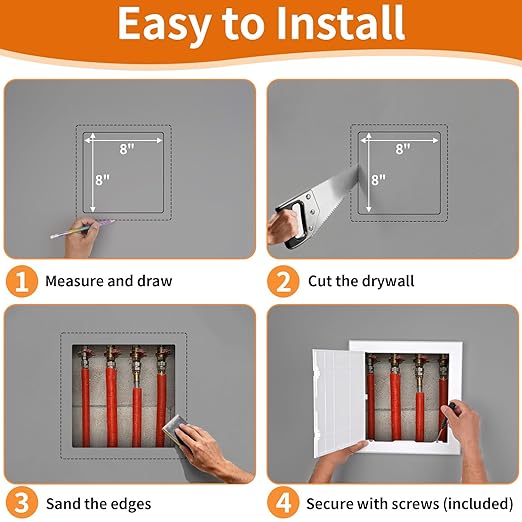 Easy to Install

8"

8"

8"

8"

1 Measure and draw

2 Cut the drywall

3 Sand the edges

4 Secure with screws (included)