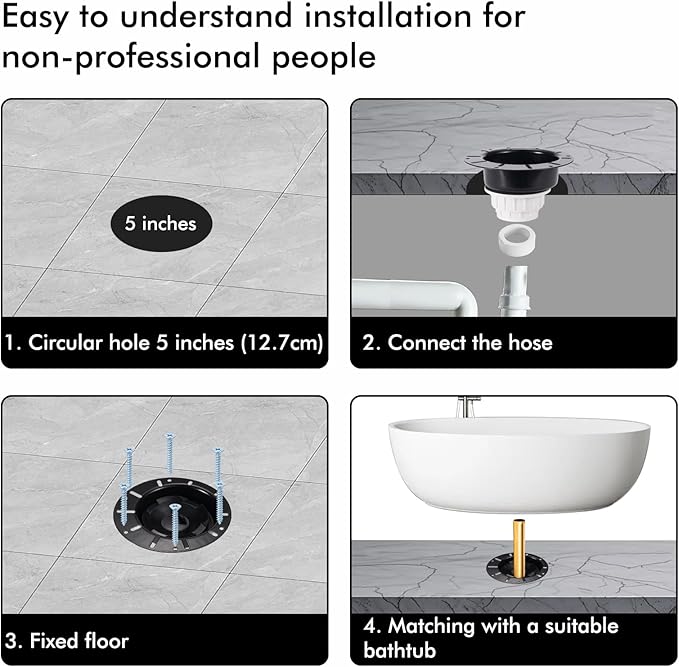 Easy to understand installation for non-professional people

5 inches

1. Circular hole 5 inches (12.7cm)

2. Connect the hose

3. Fixed floor

4. Matching with a suitable bathtub