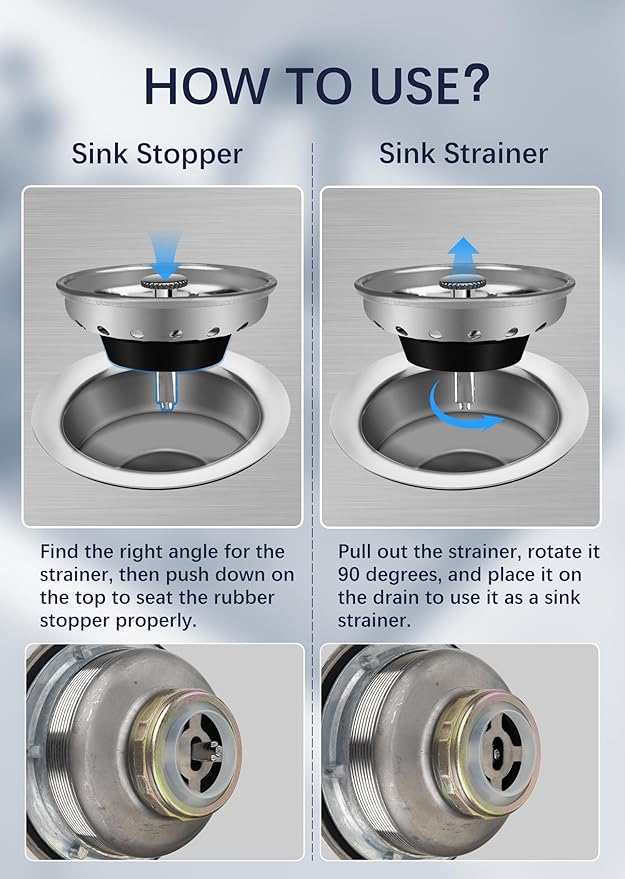 HOW TO USE?

Sink Stopper

Find the right angle for the strainer, then push down on the top to seat the rubber stopper properly.

Sink Strainer

Pull out the strainer, rotate it 90 degrees, and place it on the drain to use it as a sink strainer.