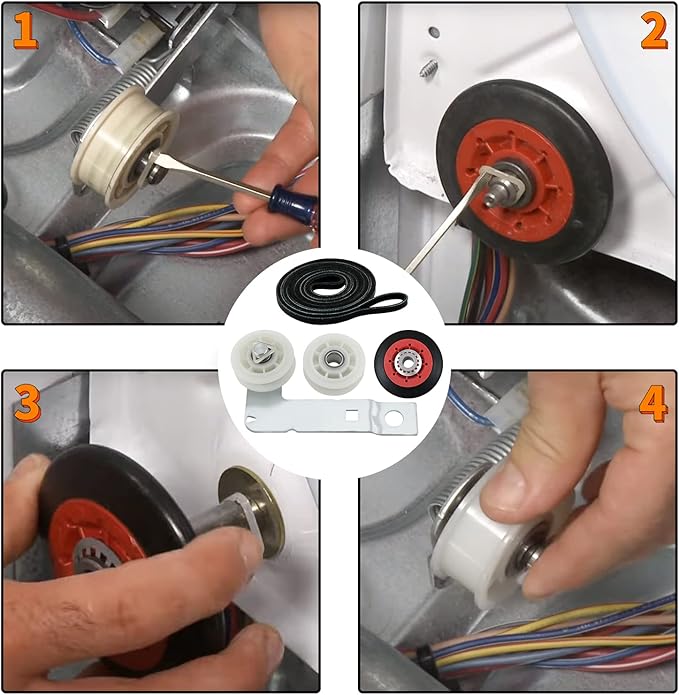 1

2

3

4