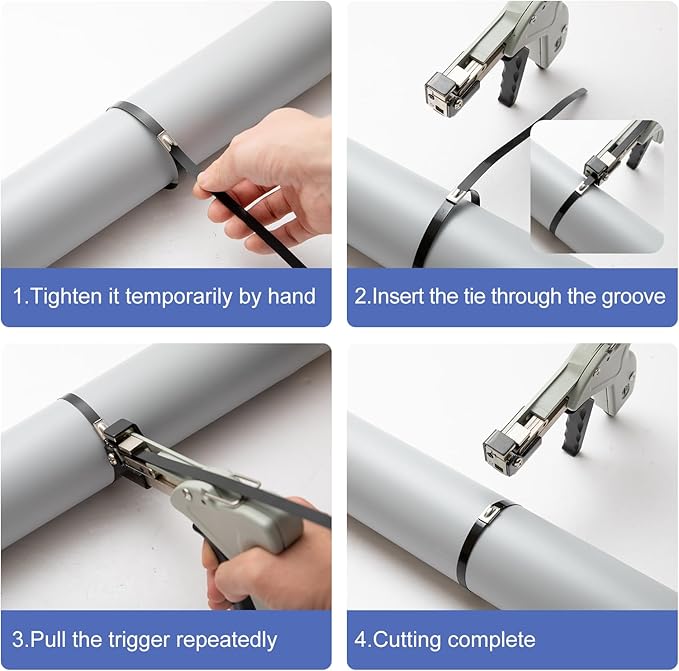 1.Tighten it temporarily by hand

2.Insert the tie through the groove

3.Pull the trigger repeatedly

4.Cutting complete