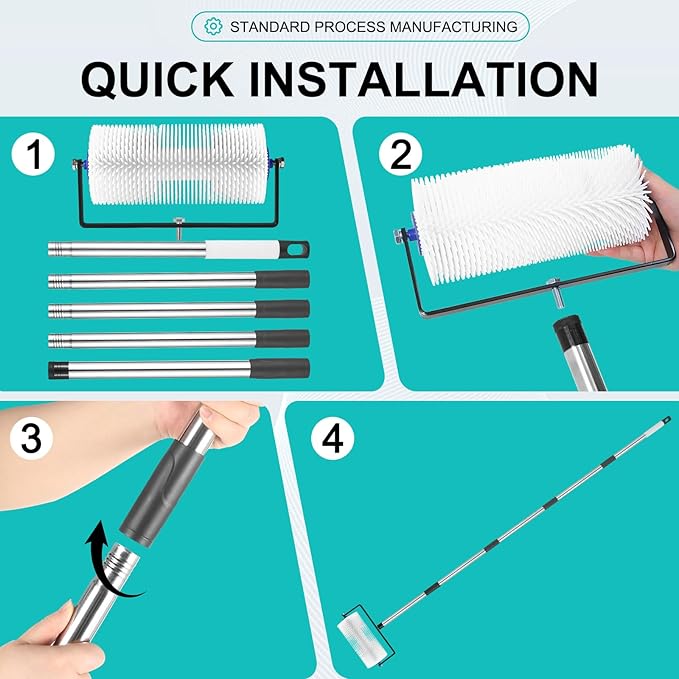 STANDARD PROCESS MANUFACTURING

QUICK INSTALLATION

1

2

3

4