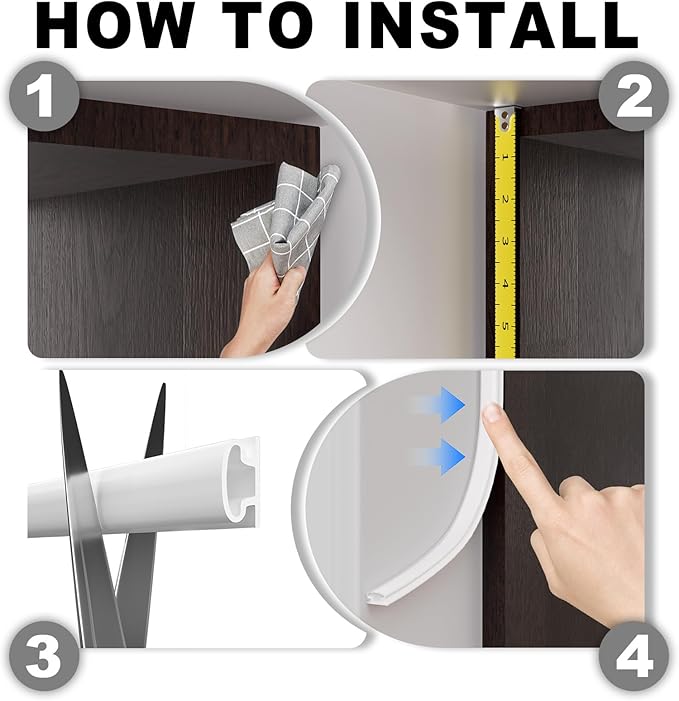 HOW TO INSTALL

1

2

1
2
3
4
5

3

4