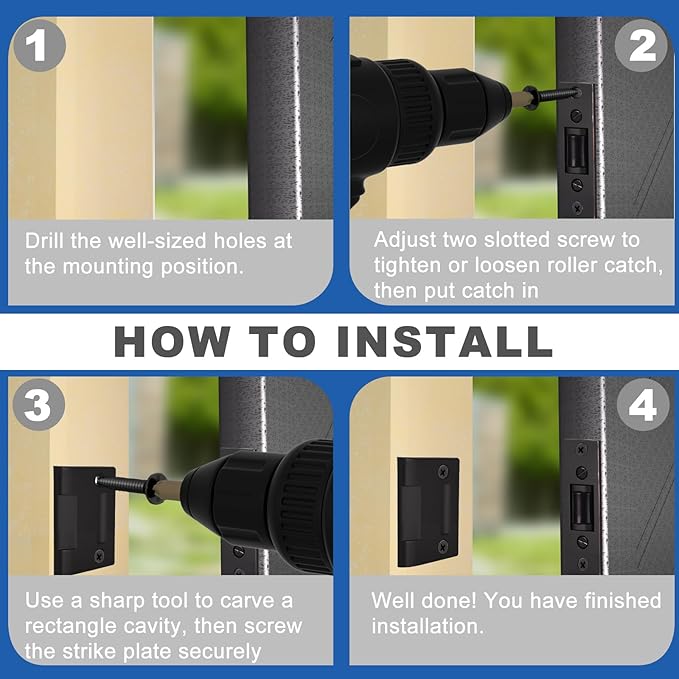 1

Drill the well-sized holes at the mounting position.

2

Adjust two slotted screw to tighten or loosen roller catch, then put catch in

HOW TO INSTALL

3

Use a sharp tool to carve a rectangle cavity, then screw the strike plate securely

4

Well done! You have finished installation.