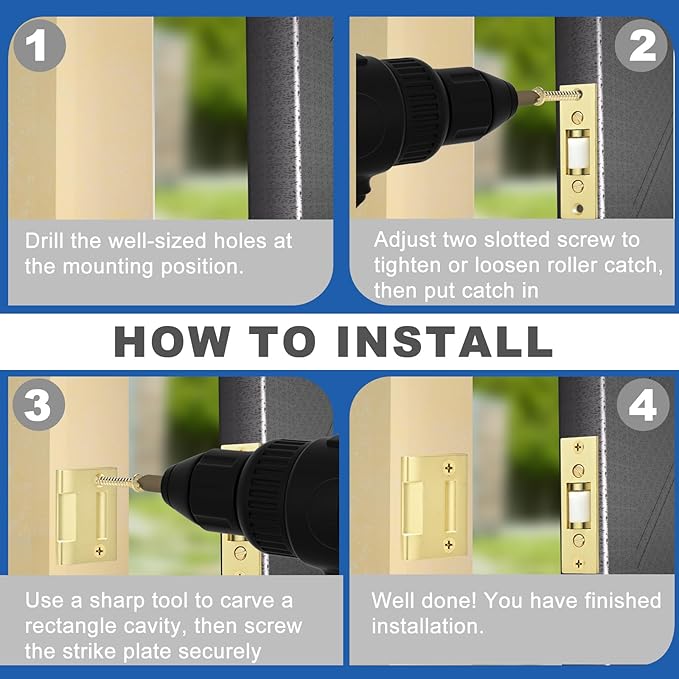 1

Drill the well-sized holes at the mounting position.

2

Adjust two slotted screw to tighten or loosen roller catch, then put catch in

HOW TO INSTALL

3

Use a sharp tool to carve a rectangle cavity, then screw the strike plate securely

4

Well done! You have finished installation.