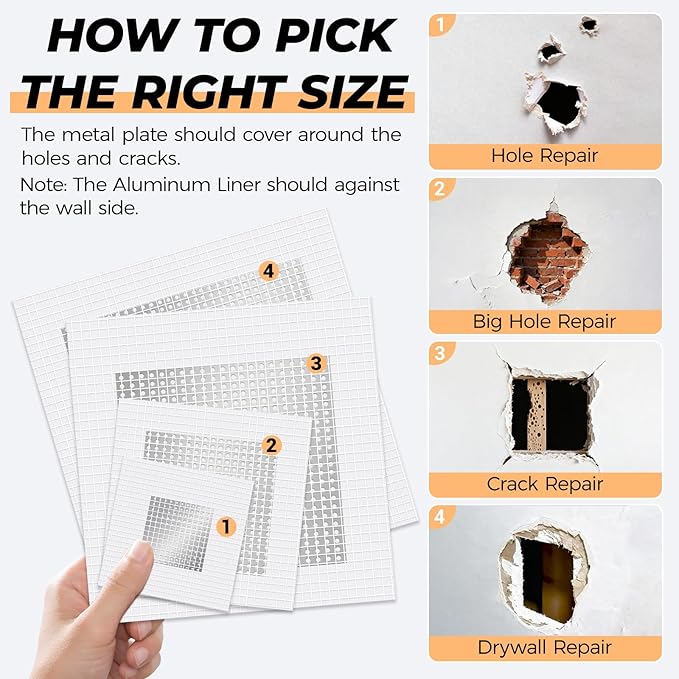 HOW TO PICK THE RIGHT SIZE

The metal plate should cover around the holes and cracks.

Note: The Aluminum Liner should against the wall side.

4

3

2

1

1

Hole Repair

2

Big Hole Repair

3

Crack Repair

4

Drywall Repair