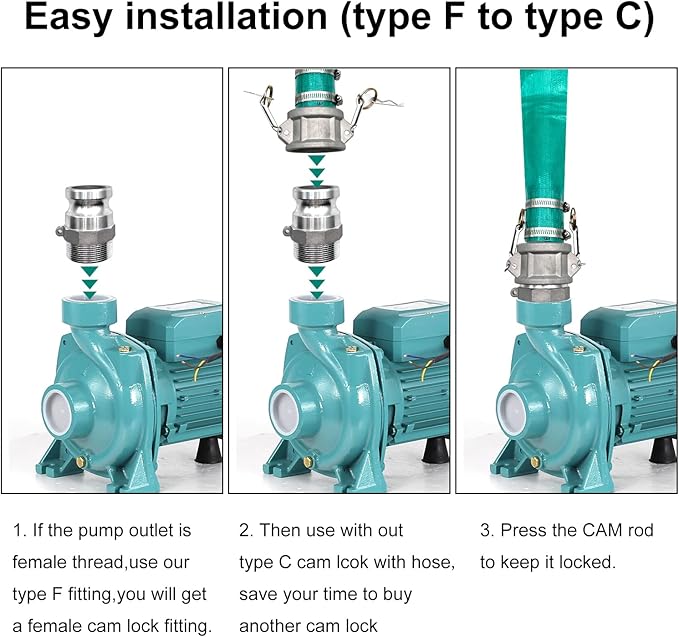 Easy installation (type F to type C)

1. If the pump outlet is female thread,use our type F fitting,you will get a female cam lock fitting.

2. Then use with out type C cam lcok with hose, save your time to buy another cam lock

3. Press the CAM rod to keep it locked.