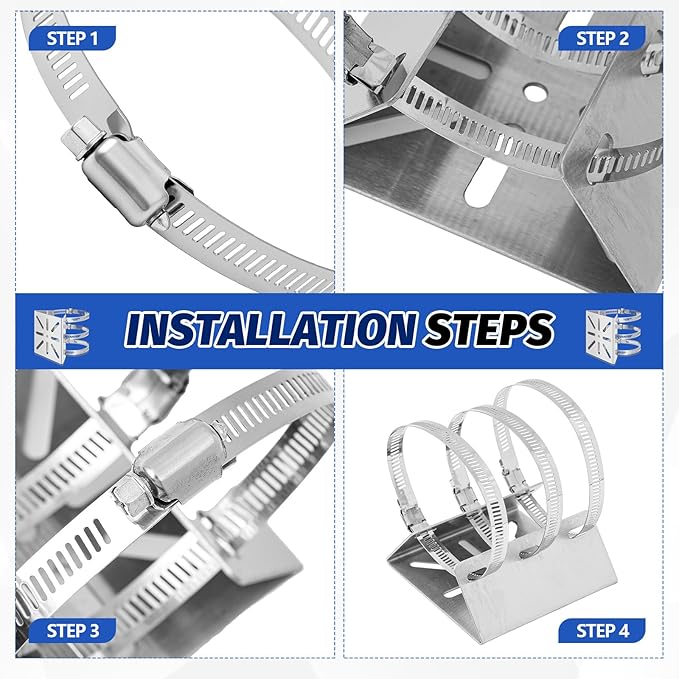 STEP 1

STEP 2

INSTALLATION STEPS

STEP 3

STEP 4