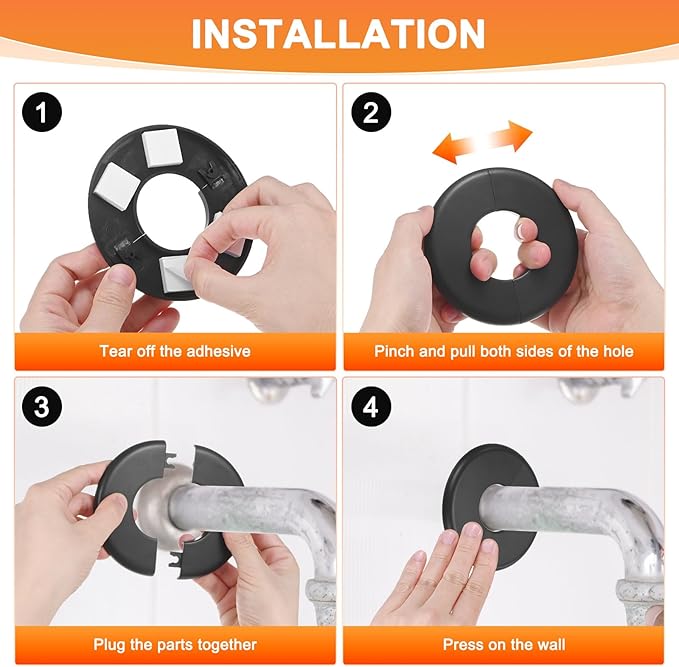 INSTALLATION

1

Tear off the adhesive

2

Pinch and pull both sides of the hole

3

Plug the parts together

4

Press on the wall