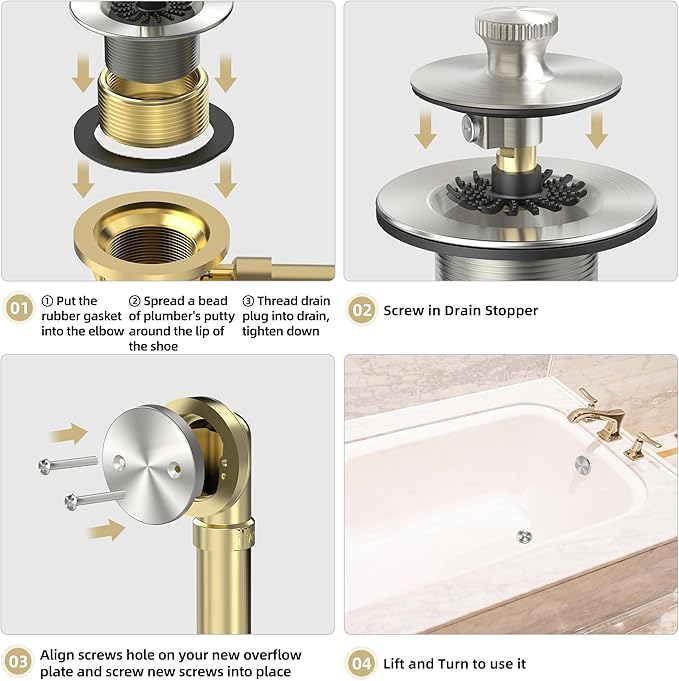 01

① Put the rubber gasket into the elbow

② Spread a bead of plumber's putty around the lip of the shoe

③ Thread drain plug into drain, tighten down

02 Screw in Drain Stopper

03 Align screws hole on your new overflow plate and screw new screws into place

04 Lift and Turn to use it