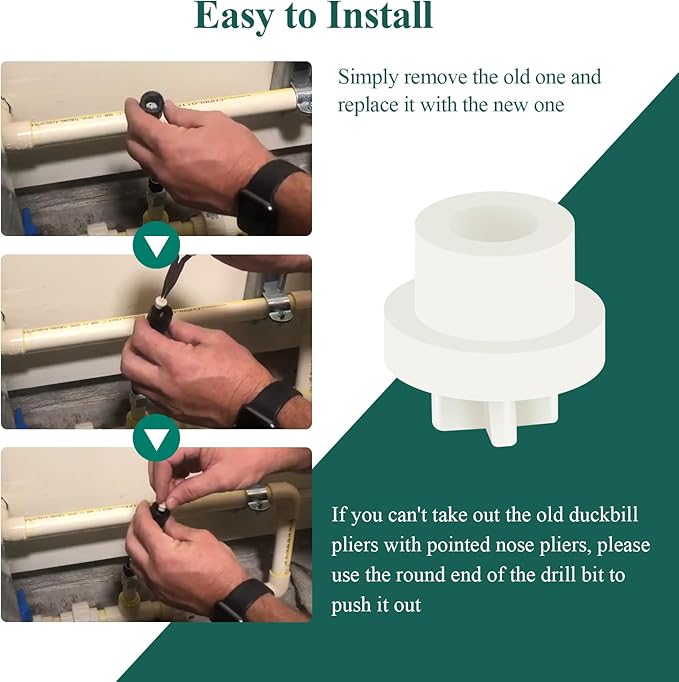 Easy to Install

Simply remove the old one and replace it with the new one

If you can't take out the old duckbill pliers with pointed nose pliers, please use the round end of the drill bit to push it out