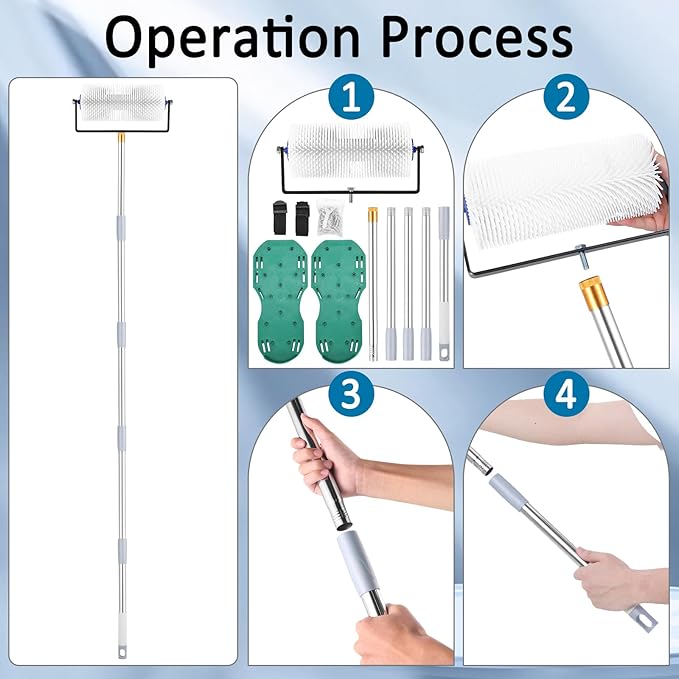 Operation Process

1

2

3

4