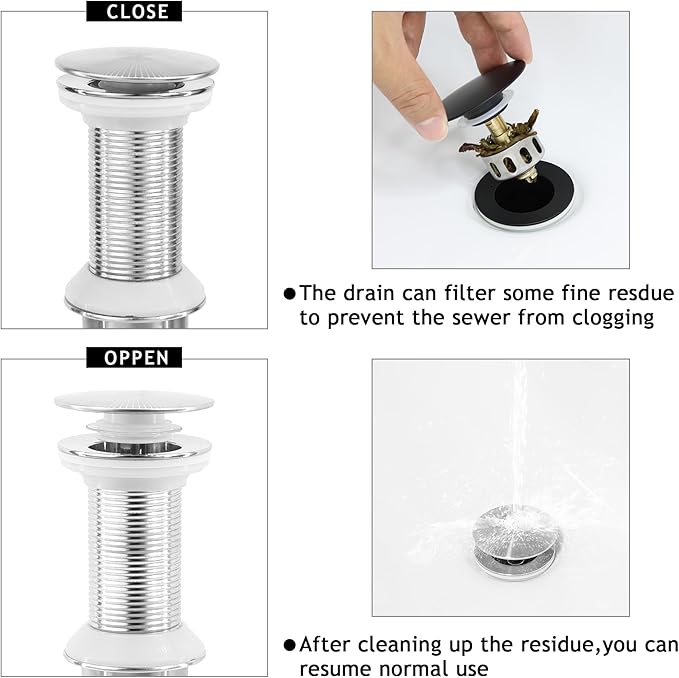 CLOSE

●The drain can filter some fine resdue to prevent the sewer from clogging

OPPEN

●After cleaning up the residue,you can resume normal use