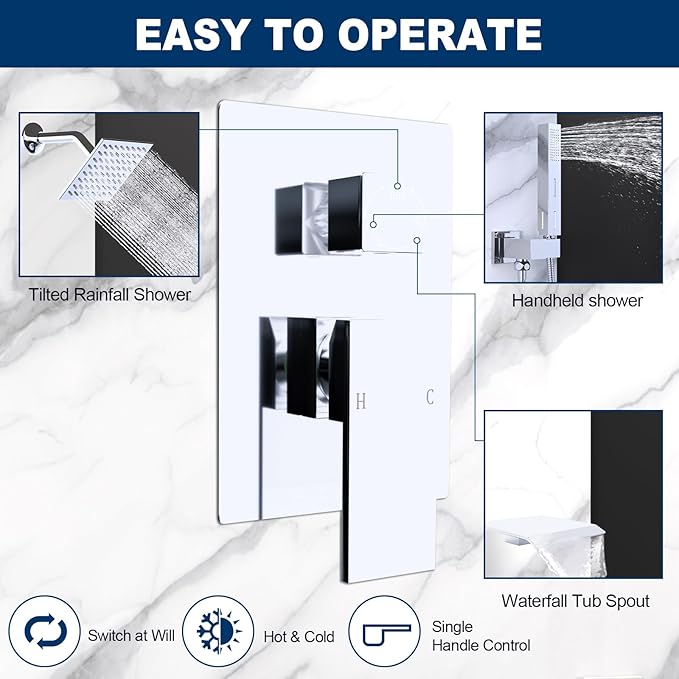 EASY TO OPERATE

Tilted Rainfall Shower

Handheld shower

H

C

Waterfall Tub Spout

Switch at Will

Hot & Cold

Single Handle Control