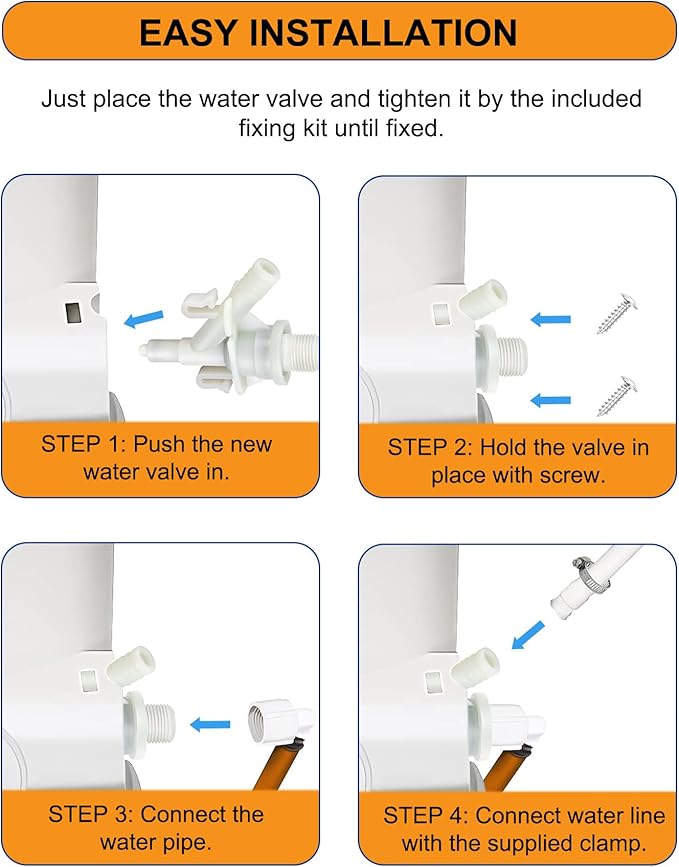 EASY INSTALLATION

Just place the water valve and tighten it by the included fixing kit until fixed.

STEP 1: Push the new water valve in.

STEP 2: Hold the valve in place with screw.

STEP 3: Connect the water pipe.

STEP 4: Connect water line with the supplied clamp.