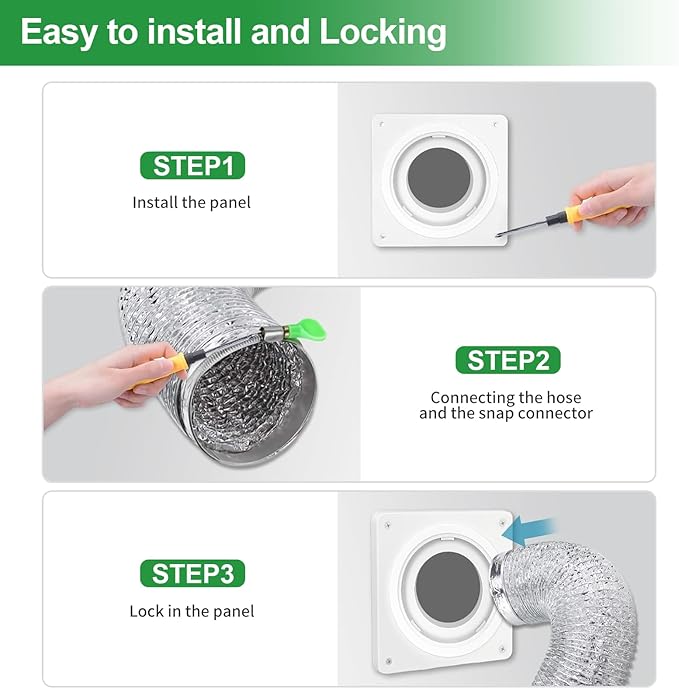 Easy to install and Locking

STEP1

Install the panel

STEP2

Connecting the hose and the snap connector

STEP3

Lock in the panel