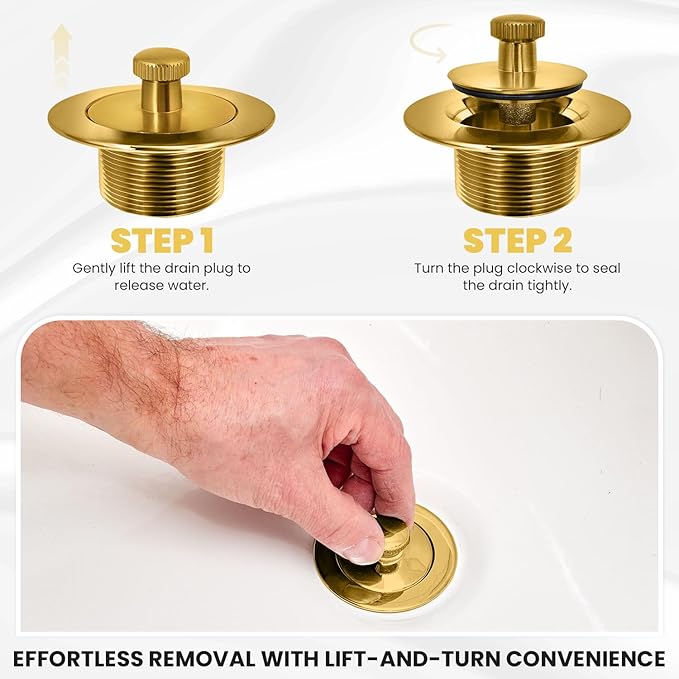 STEP 1
Gently lift the drain plug to release water.

STEP 2
Turn the plug clockwise to seal the drain tightly.

EFFORTLESS REMOVAL WITH LIFT-AND-TURN CONVENIENCE