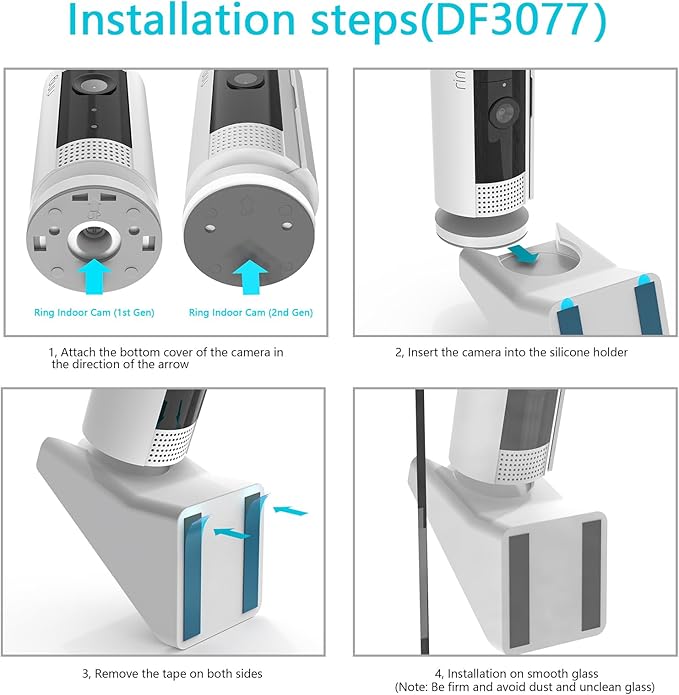 Installation steps(DF3077)

Ring Indoor Cam (1st Gen)

Ring Indoor Cam (2nd Gen)

1, Attach the bottom cover of the camera in the direction of the arrow

2, Insert the camera into the silicone holder

3, Remove the tape on both sides

4, Installation on smooth glass
(Note: Be firm and avoid dust and unclean glass)