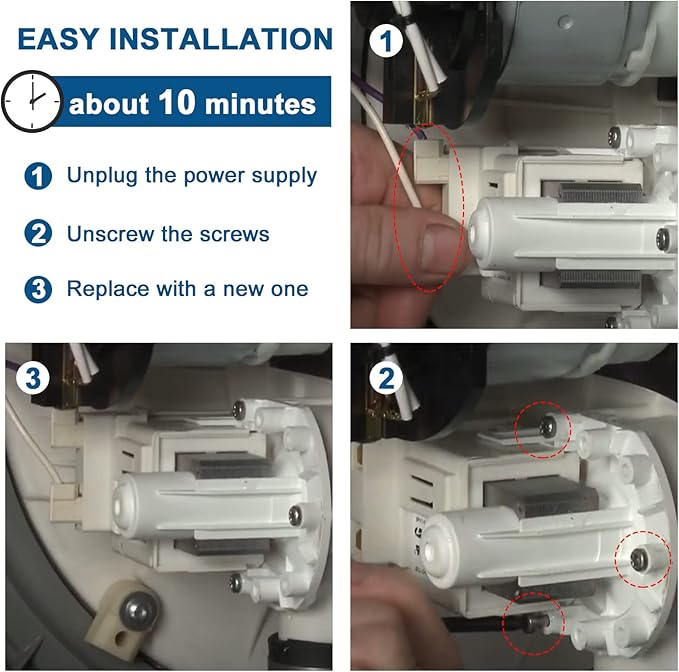 EASY INSTALLATION

about 10 minutes

1 Unplug the power supply

2 Unscrew the screws

3 Replace with a new one

1

3

2