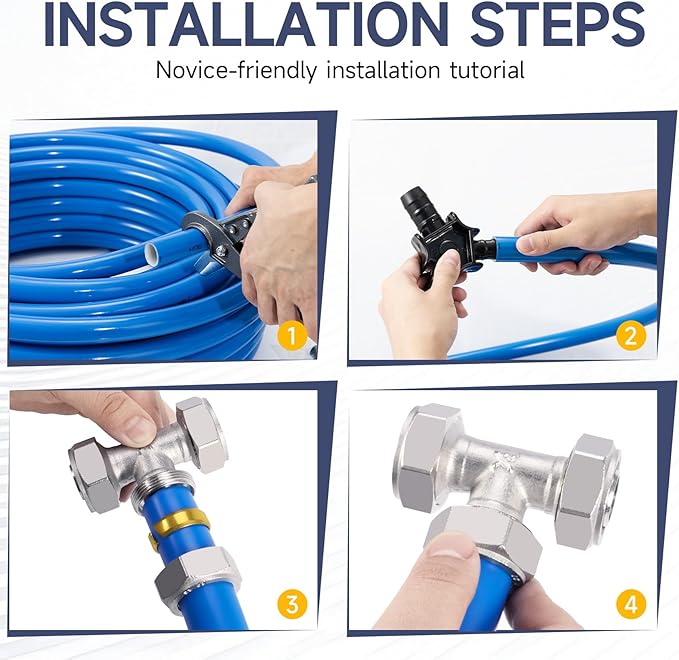 INSTALLATION STEPS

Novice-friendly installation tutorial

1

2

3

4