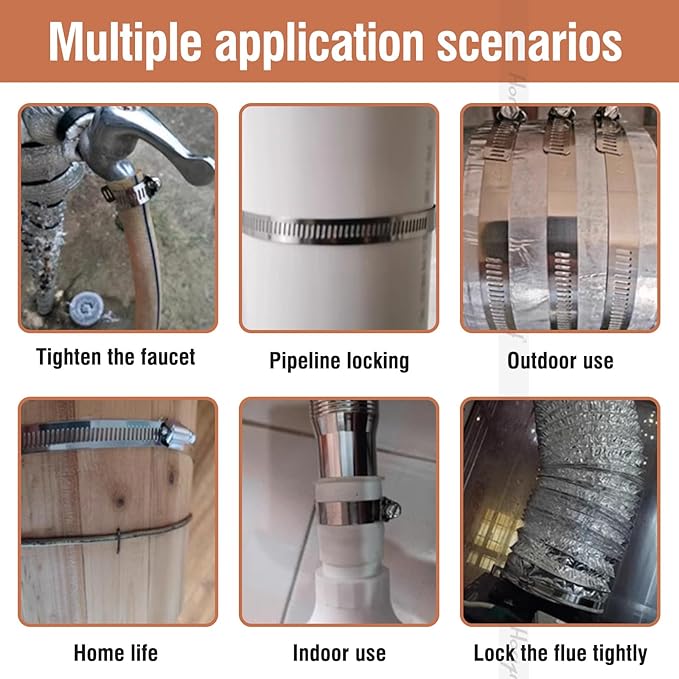 Multiple application scenarios

Tighten the faucet

Pipeline locking

Outdoor use

Home life

Indoor use

Lock the flue tightly