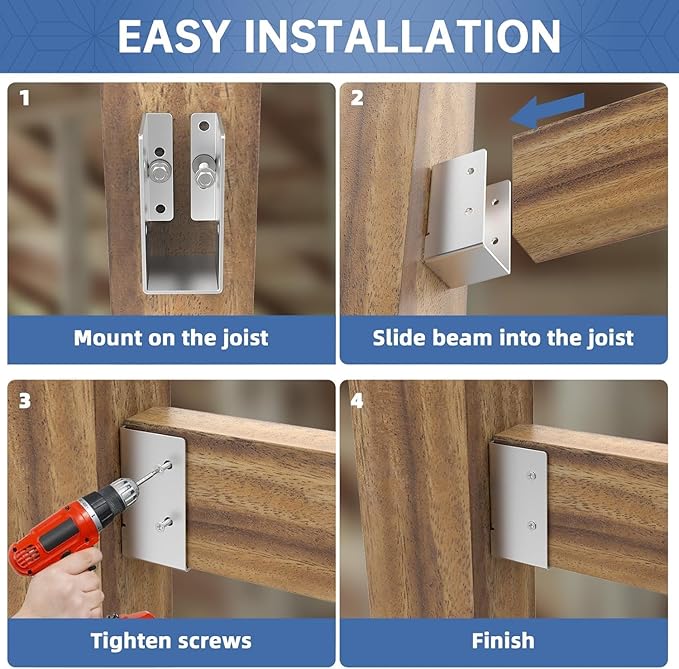 EASY INSTALLATION

1

Mount on the joist

2

Slide beam into the joist

3

Tighten screws

4

Finish