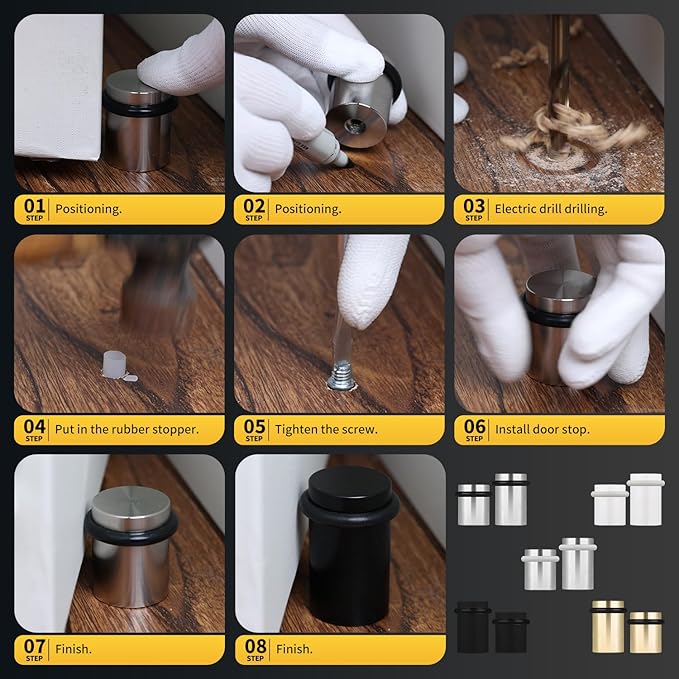 01 STEP Positioning.

02 STEP Positioning.

03 STEP Electric drill drilling.

04 STEP Put in the rubber stopper.

05 STEP Tighten the screw.

06 STEP Install door stop.

07 STEP Finish.

08 STEP Finish.