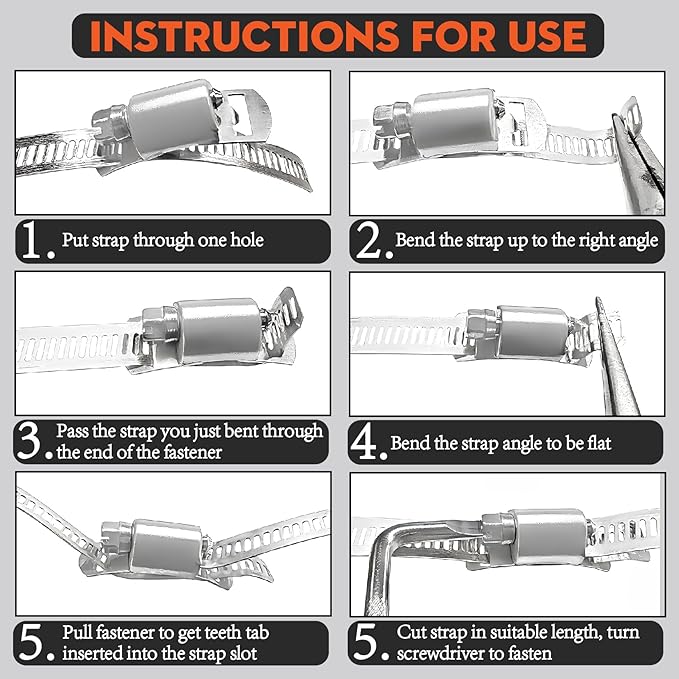 INSTRUCTIONS FOR USE

1. Put strap through one hole

2. Bend the strap up to the right angle

3. Pass the strap you just bent through the end of the fastener

4. Bend the strap angle to be flat

5. Pull fastener to get teeth tab inserted into the strap slot

5. Cut strap in suitable length, turn screwdriver to fasten