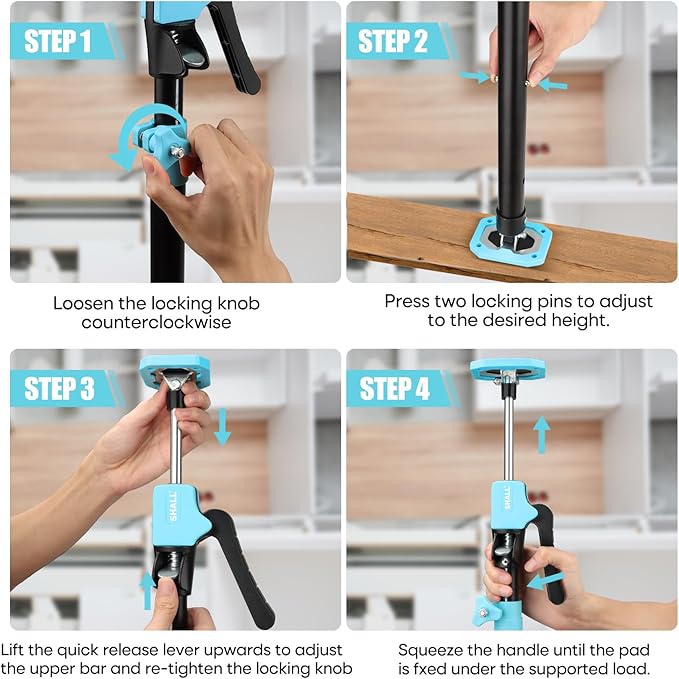 STEP 1

Loosen the locking knob counterclockwise

STEP 2

Press two locking pins to adjust to the desired height.

STEP 3

SHALL

Lift the quick release lever upwards to adjust the upper bar and re-tighten the locking knob

STEP 4

SHALL

Squeeze the handle until the pad is fxed under the supported load.