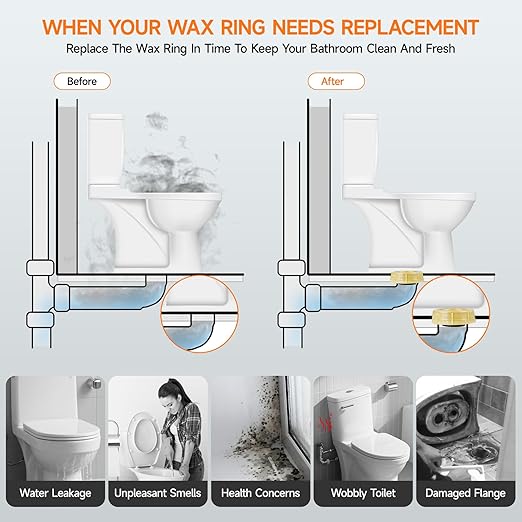 WHEN YOUR WAX RING NEEDS REPLACEMENT
Replace The Wax Ring In Time To Keep Your Bathroom Clean And Fresh

Before

After

Water Leakage

Unpleasant Smells

Health Concerns

Wobbly Toilet

Damaged Flange