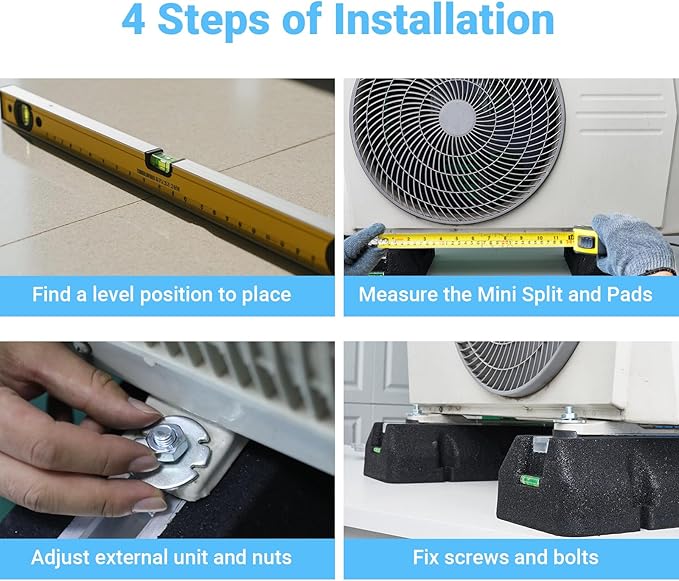 4 Steps of Installation

Find a level position to place

Measure the Mini Split and Pads

Adjust external unit and nuts

Fix screws and bolts