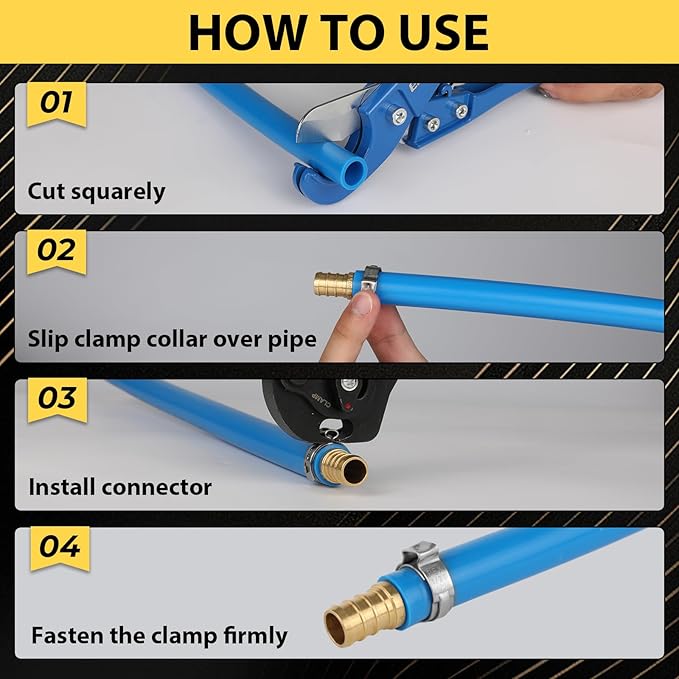 HOW TO USE

01

Cut squarely

02

Slip clamp collar over pipe

03

CLAMP

Install connector

04

Fasten the clamp firmly