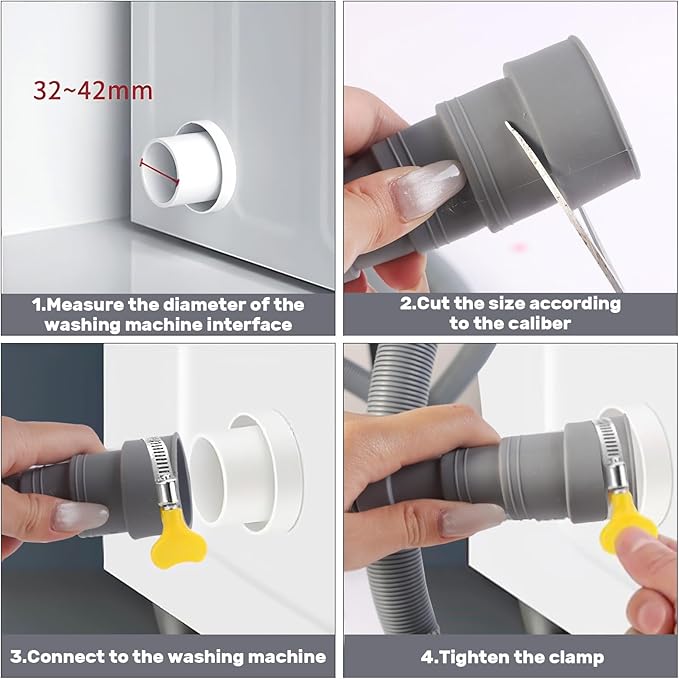 32~42mm

1.Measure the diameter of the washing machine interface

2.Cut the size according to the caliber

3.Connect to the washing machine

4.Tighten the clamp