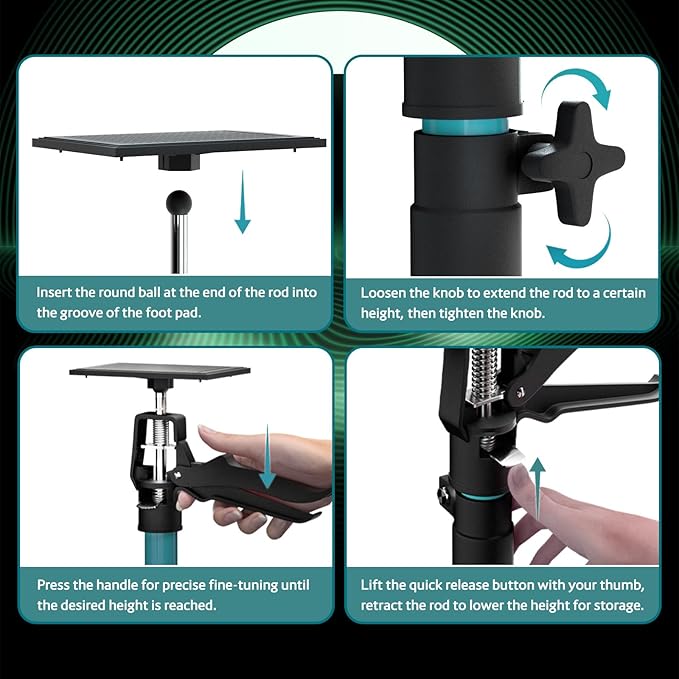 Insert the round ball at the end of the rod into the groove of the foot pad.

Loosen the knob to extend the rod to a certain height, then tighten the knob.

Press the handle for precise fine-tuning until the desired height is reached.

Lift the quick release button with your thumb, retract the rod to lower the height for storage.