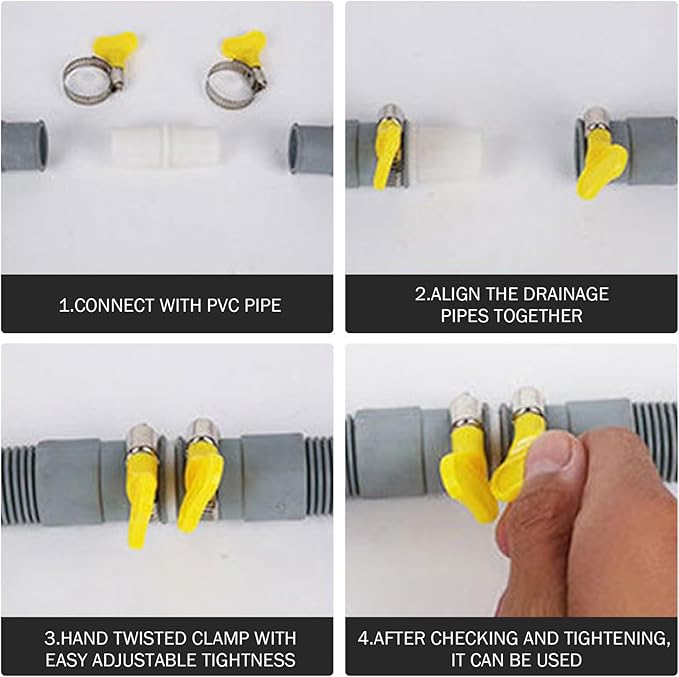 1.CONNECT WITH PVC PIPE

2.ALIGN THE DRAINAGE PIPES TOGETHER

3.HAND TWISTED CLAMP WITH EASY ADJUSTABLE TIGHTNESS

4.AFTER CHECKING AND TIGHTENING, IT CAN BE USED