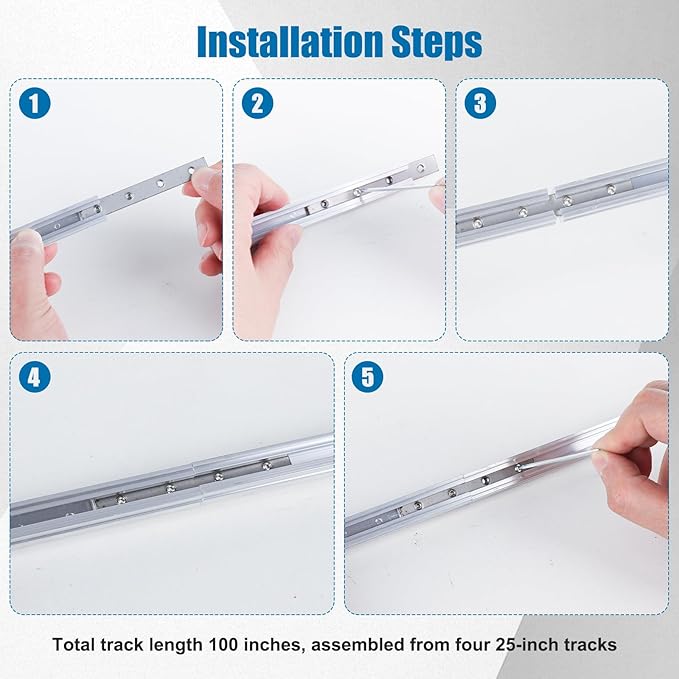 Installation Steps

1

2

3

4

5

Total track length 100 inches, assembled from four 25-inch tracks