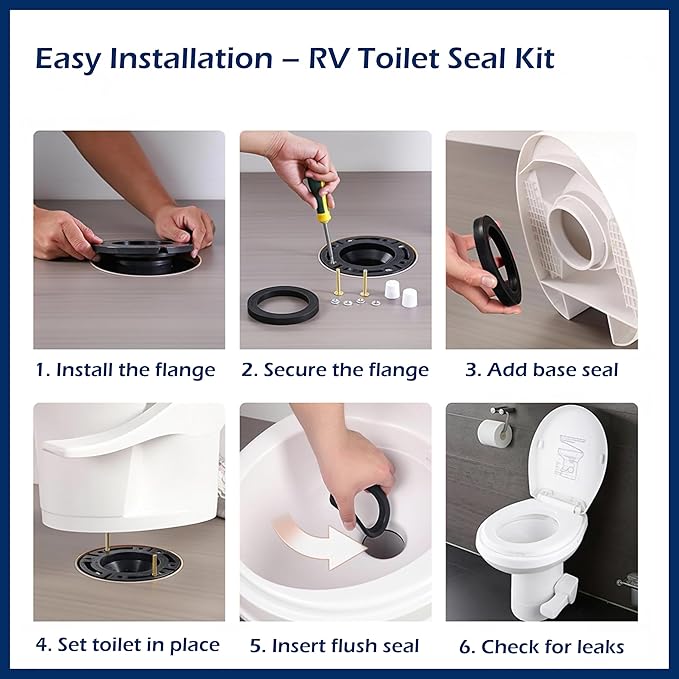 Easy Installation – RV Toilet Seal Kit

1. Install the flange

2. Secure the flange

3. Add base seal

4. Set toilet in place

5. Insert flush seal

6. Check for leaks