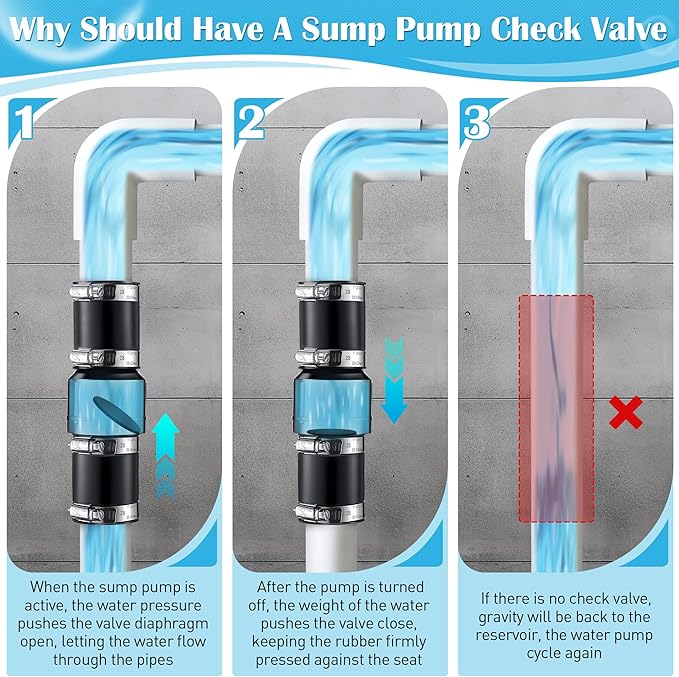 Why Should Have A Sump Pump Check Valve

1

When the sump pump is active, the water pressure pushes the valve diaphragm open, letting the water flow through the pipes

2

After the pump is turned off, the weight of the water pushes the valve close, keeping the rubber firmly pressed against the seat

3

If there is no check valve, gravity will be back to the reservoir, the water pump cycle again