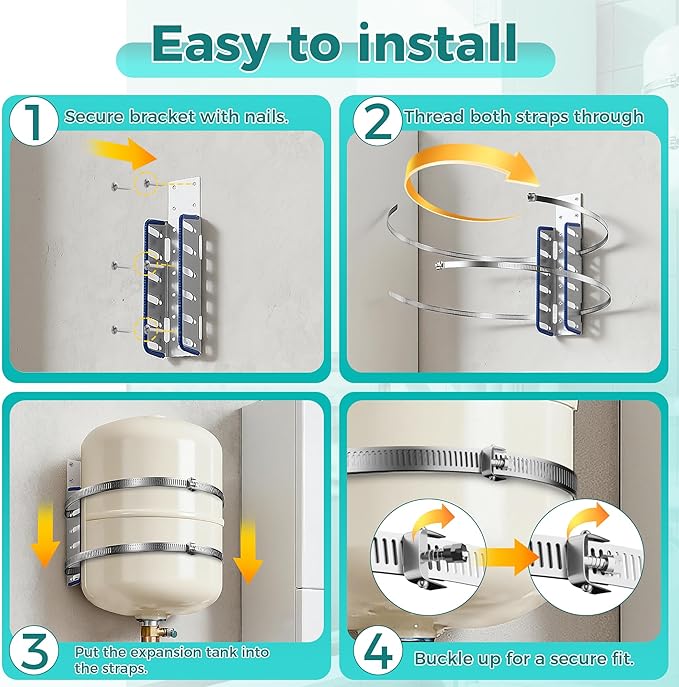 Easy to install

1 Secure bracket with nails.

2 Thread both straps through

3 Put the expansion tank into the straps.

4 Buckle up for a secure fit.