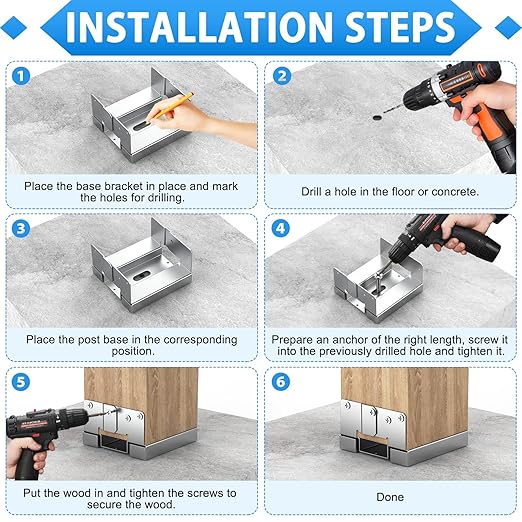 INSTALLATION STEPS

1

Place the base bracket in place and mark the holes for drilling.

2

Drill a hole in the floor or concrete.

3

Place the post base in the corresponding position.

4

Prepare an anchor of the right length, screw it into the previously drilled hole and tighten it.

5

Put the wood in and tighten the screws to secure the wood.

6

Done