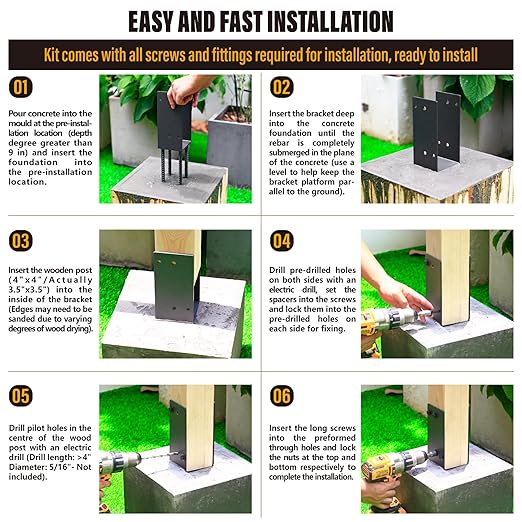 EASY AND FAST INSTALLATION

Kit comes with all screws and fittings required for installation, ready to install

01

Pour concrete into the mould at the pre-installation location (depth degree greater than 9 in) and insert the foundation into the pre-installation location.

02

Insert the bracket deep into the concrete foundation until the rebar is completely submerged in the plane of the concrete (use a level to help keep the bracket platform parallel to the ground).

03

Insert the wooden post (4"x4"/Actually 3.5"x3.5") into the inside of the bracket (Edges may need to be sanded due to varying degrees of wood drying).

04

Drill pre-drilled holes on both sides with an electric drill, set the spacers into the screws and lock them into the pre-drilled holes on each side for fixing.

05

Drill pilot holes in the centre of the wood post with an electric drill (Drill length: >4" Diameter: 5/16"- Not included).

06

Insert the long screws into the preformed through holes and lock the nuts at the top and bottom respectively to complete the installation.