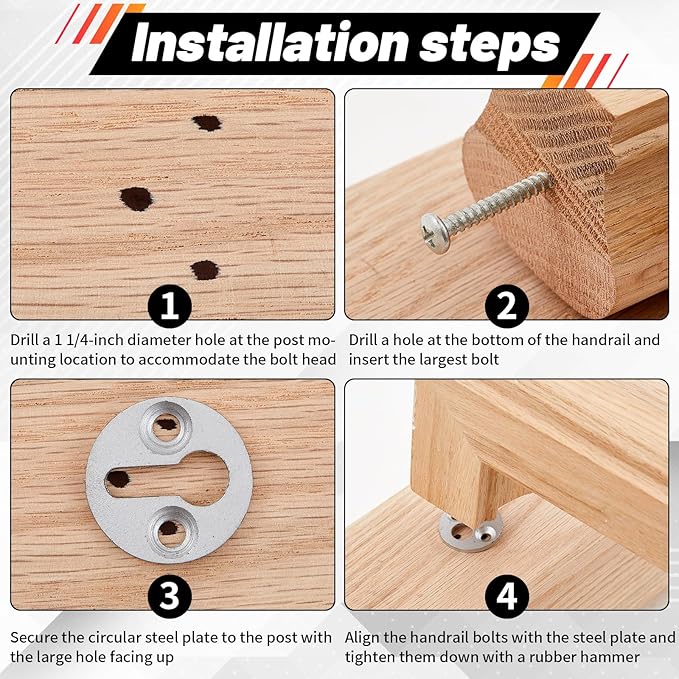 Installation steps

1

Drill a 1 1/4-inch diameter hole at the post mounting location to accommodate the bolt head

2

Drill a hole at the bottom of the handrail and insert the largest bolt

3

Secure the circular steel plate to the post with the large hole facing up

4

Align the handrail bolts with the steel plate and tighten them down with a rubber hammer