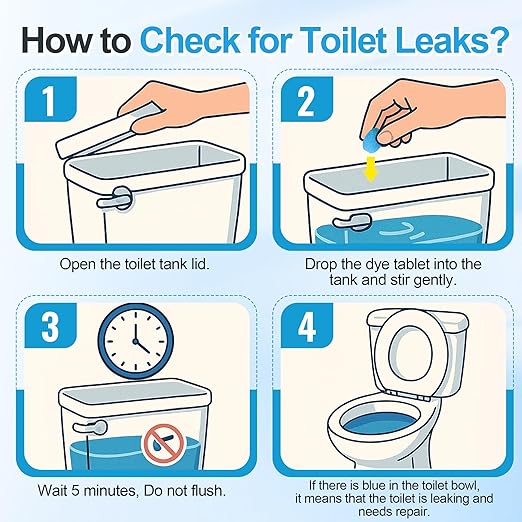 How to Check for Toilet Leaks?

1

Open the toilet tank lid.

2

Drop the dye tablet into the tank and stir gently.

3

Wait 5 minutes, Do not flush.

4

If there is blue in the toilet bowl, it means that the toilet is leaking and needs repair.