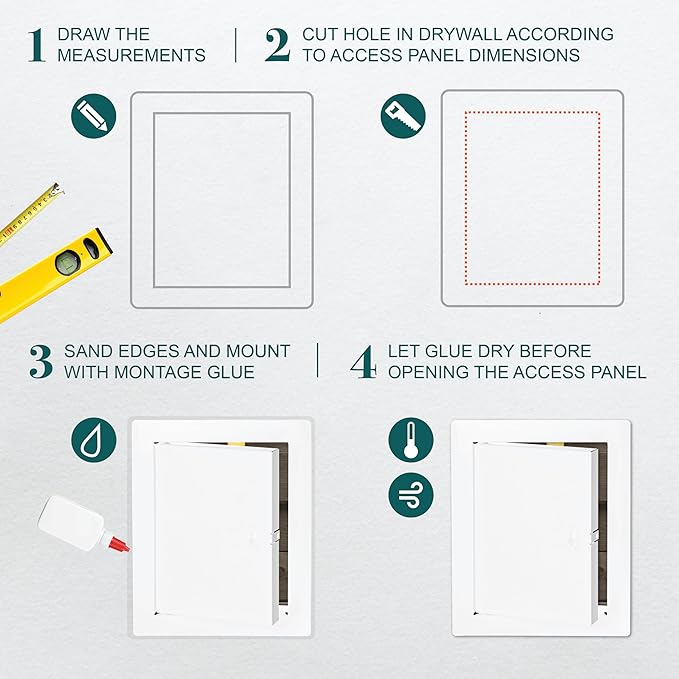 1 DRAW THE MEASUREMENTS

2 CUT HOLE IN DRYWALL ACCORDING TO ACCESS PANEL DIMENSIONS

3 SAND EDGES AND MOUNT WITH MONTAGE GLUE

4 LET GLUE DRY BEFORE OPENING THE ACCESS PANEL