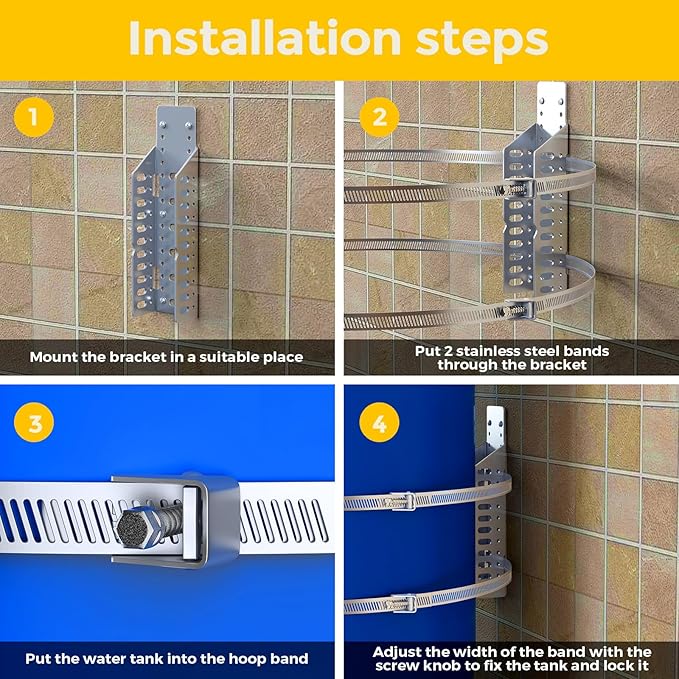 Installation steps

1

Mount the bracket in a suitable place

2

Put 2 stainless steel bands through the bracket

3

Put the water tank into the hoop band

4

Adjust the width of the band with the screw knob to fix the tank and lock it