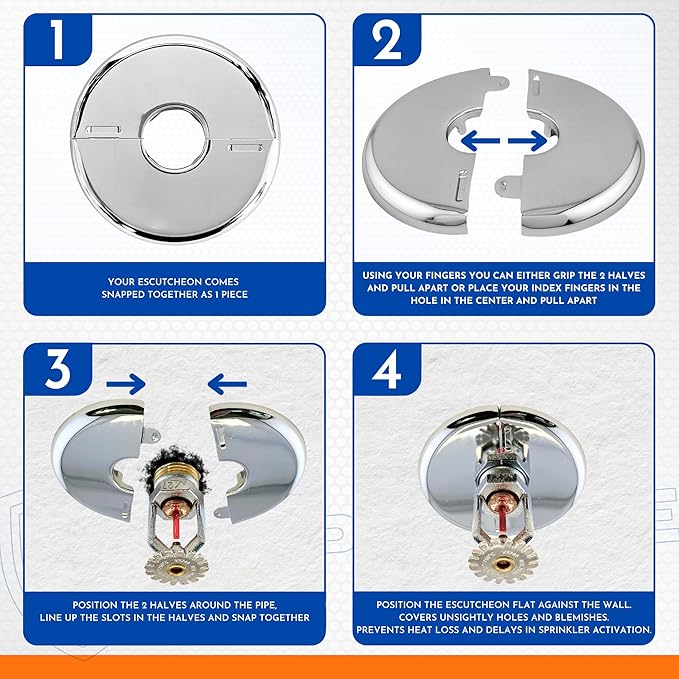 1

YOUR ESCUTCHEON COMES SNAPPED TOGETHER AS 1 PIECE

2

USING YOUR FINGERS YOU CAN EITHER GRIP THE 2 HALVES AND PULL APART OR PLACE YOUR INDEX FINGERS IN THE HOLE IN THE CENTER AND PULL APART

3

POSITION THE 2 HALVES AROUND THE PIPE, LINE UP THE SLOTS IN THE HALVES AND SNAP TOGETHER

4

POSITION THE ESCUTCHEON FLAT AGAINST THE WALL. COVERS UNSIGHTLY HOLES AND BLEMISHES. PREVENTS HEAT LOSS AND DELAYS IN SPRINKLER ACTIVATION.