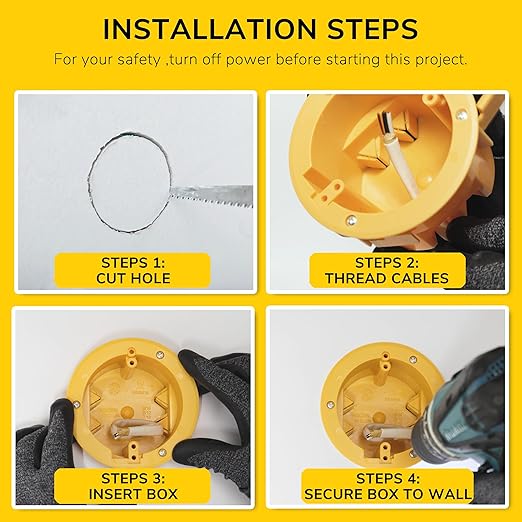 INSTALLATION STEPS

For your safety ,turn off power before starting this project.

STEPS 1:
CUT HOLE

STEPS 2:
THREAD CABLES

STEPS 3:
INSERT BOX

STEPS 4:
SECURE BOX TO WALL